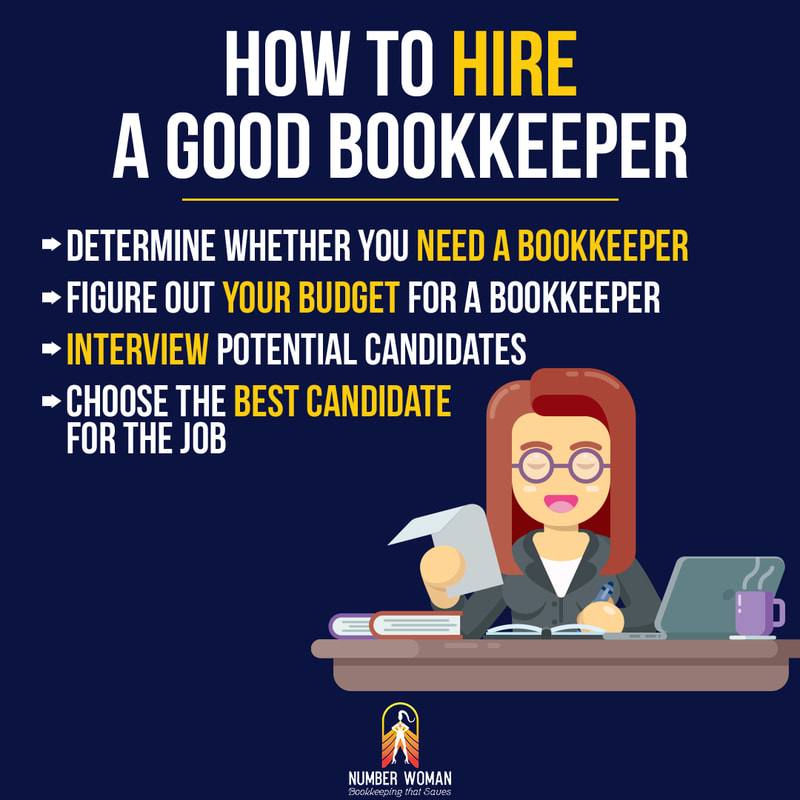 HOW TO HIRE A GOOD BOOKKEEPER

➡ DETERMINE WHETHER YOU NEED A BOOKKEEPER
➡ FIGURE OUT YOUR BUDGET FOR A BOOKKEEPER
➡ INTERVIEW POTENTIAL CANDIDATES
➡ CHOOSE THE BEST CANDIDATE FOR THE JOB

NUMBER WOMAN
Bookkeeping that Saves