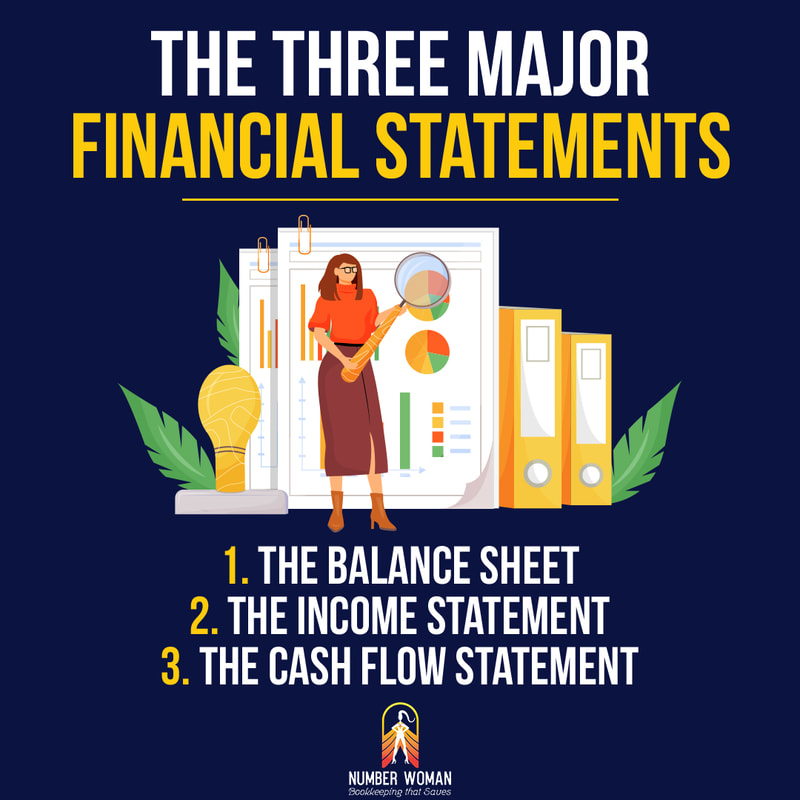 THE THREE MAJOR FINANCIAL STATEMENTS

1. THE BALANCE SHEET
2. THE INCOME STATEMENT
3. THE CASH FLOW STATEMENT

NUMBER WOMAN
Bookkeeping that Saves