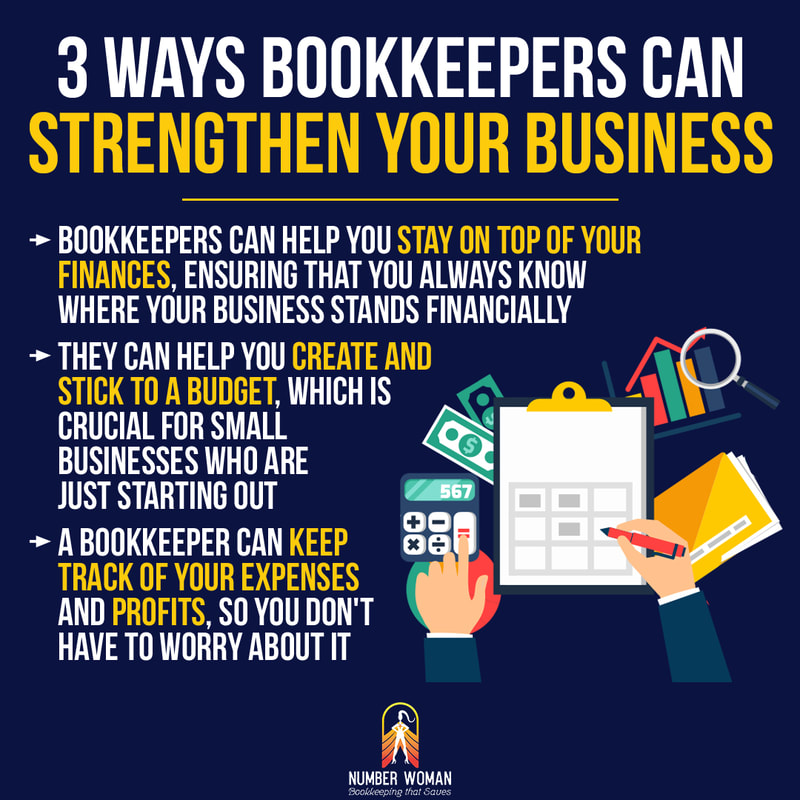 3 WAYS BOOKKEEPERS CAN STRENGTHEN YOUR BUSINESS

→ BOOKKEEPERS CAN HELP YOU STAY ON TOP OF YOUR FINANCES, ENSURING THAT YOU ALWAYS KNOW WHERE YOUR BUSINESS STANDS FINANCIALLY

→ THEY CAN HELP YOU CREATE AND STICK TO A BUDGET, WHICH IS CRUCIAL FOR SMALL BUSINESSES WHO ARE JUST STARTING OUT

→ A BOOKKEEPER CAN KEEP TRACK OF YOUR EXPENSES AND PROFITS, SO YOU DON'T HAVE TO WORRY ABOUT IT

567

NUMBER WOMAN
Bookkeeping that Saves