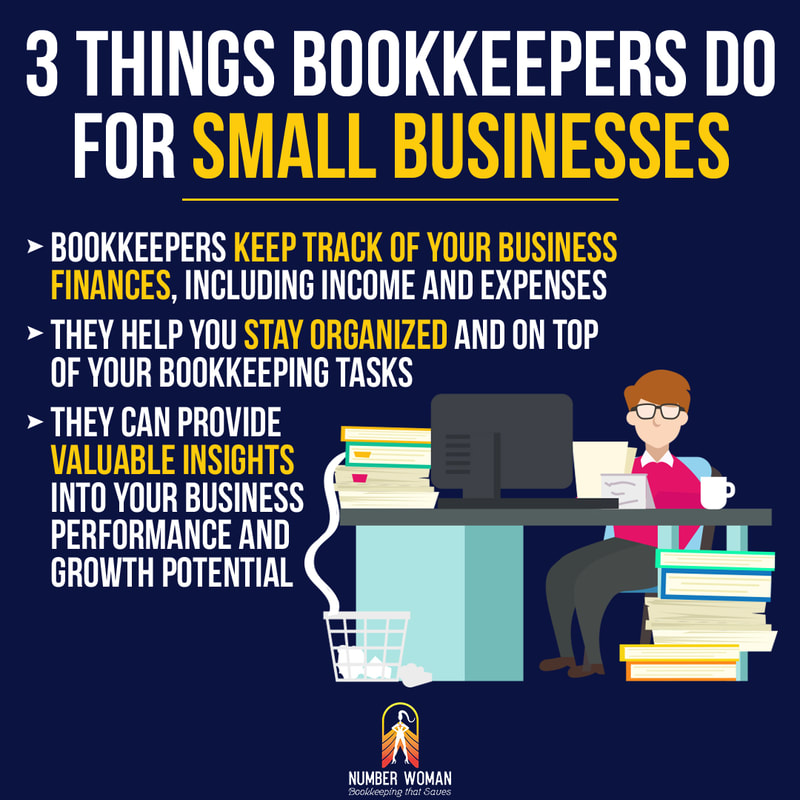 3 THINGS BOOKKEEPERS DO FOR SMALL BUSINESSES

➤ BOOKKEEPERS KEEP TRACK OF YOUR BUSINESS FINANCES, INCLUDING INCOME AND EXPENSES

➤ THEY HELP YOU STAY ORGANIZED AND ON TOP OF YOUR BOOKKEEPING TASKS

➤ THEY CAN PROVIDE VALUABLE INSIGHTS INTO YOUR BUSINESS PERFORMANCE AND GROWTH POTENTIAL

NUMBER WOMAN
Bookkeeping that Saves